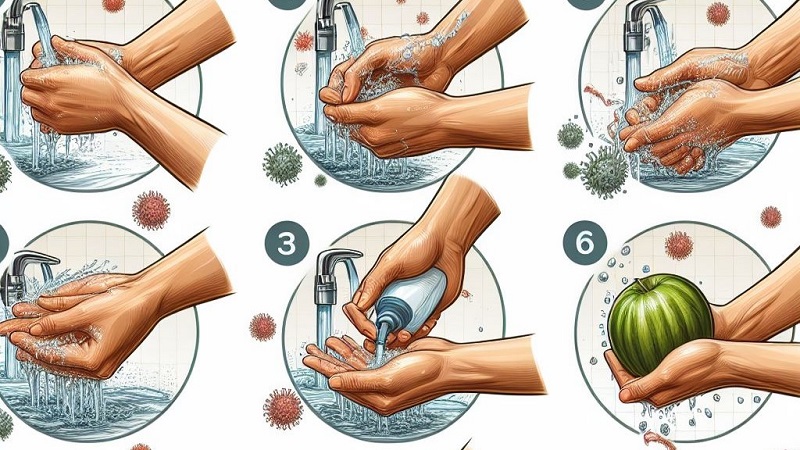 3

6