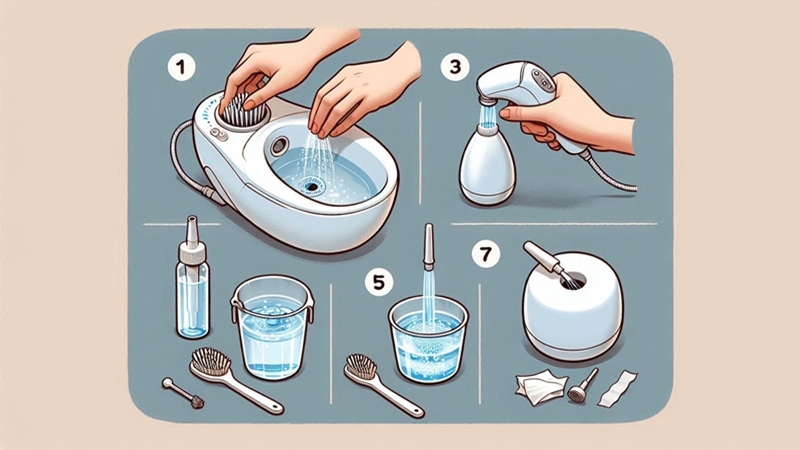 1

3

5

7